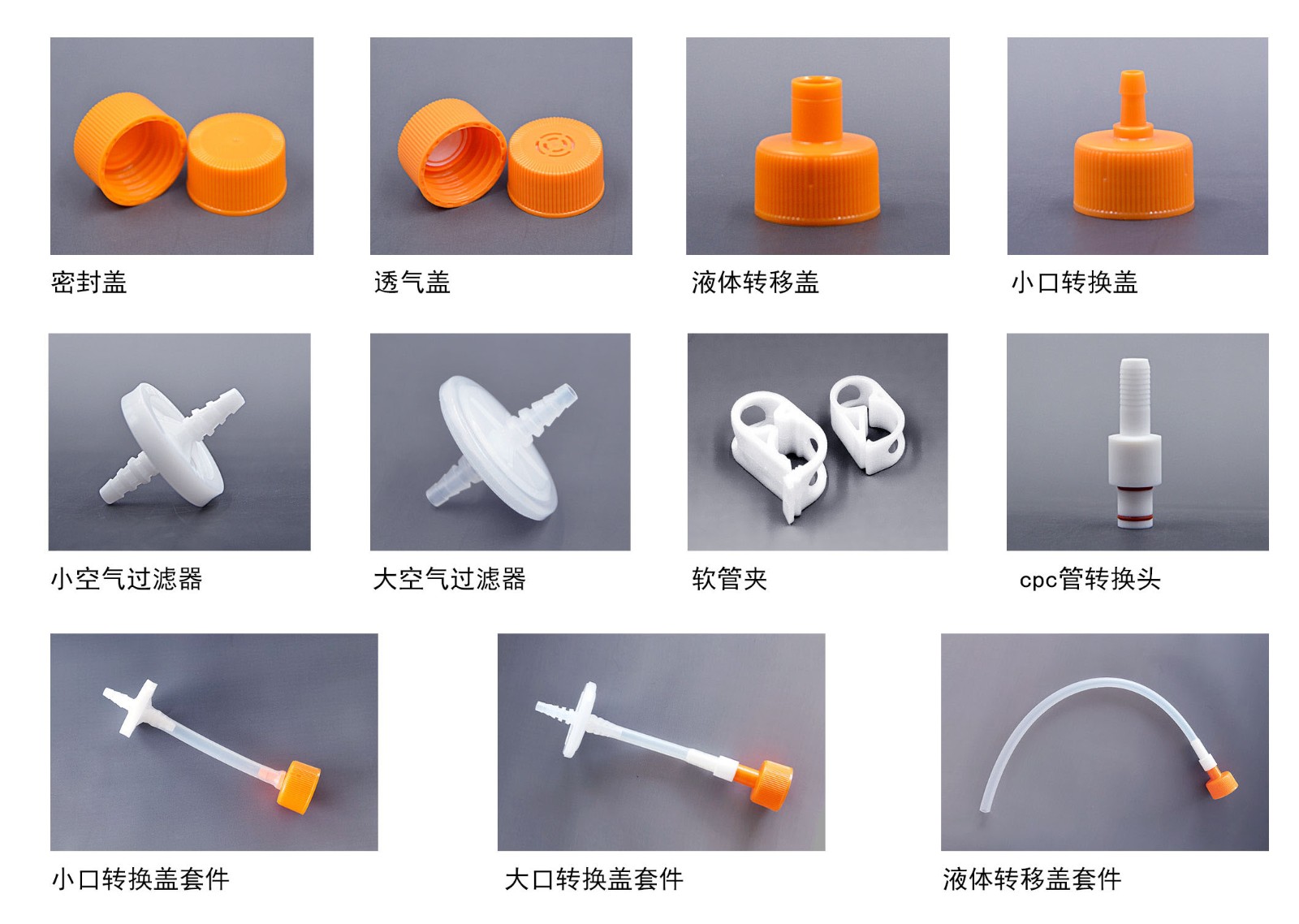 密封盖

透气盖

液体转移盖

小口转换盖

小空气过滤器

大空气过滤器

软管夹

cpc管转换头

小口转换盖套件

大口转换盖套件

液体转移盖套件